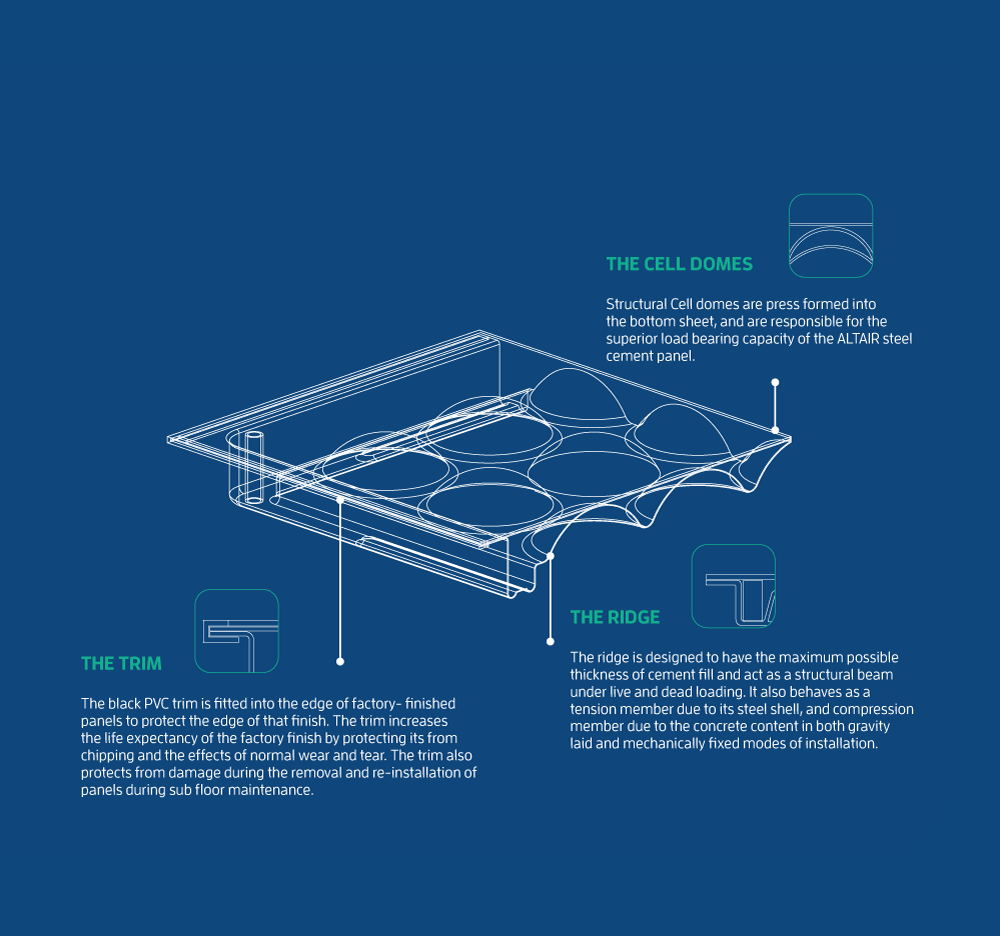 THE CELL DOMES

Structural Cell domes are press formed into the bottom sheet, and are responsible for the superior load bearing capacity of the ALTAIR steel cement panel.

THE RIDGE

The ridge is designed to have the maximum possible thickness of cement fill and act as a structural beam under live and dead loading. It also behaves as a tension member due to its steel shell, and compression member due to the concrete content in both gravity laid and mechanically fixed modes of installation.

THE TRIM

The black PVC trim is fitted into the edge of factory- finished panels to protect the edge of that finish. The trim increases the life expectancy of the factory finish by protecting its from chipping and the effects of normal wear and tear. The trim also protects from damage during the removal and re-installation of panels during sub floor maintenance.